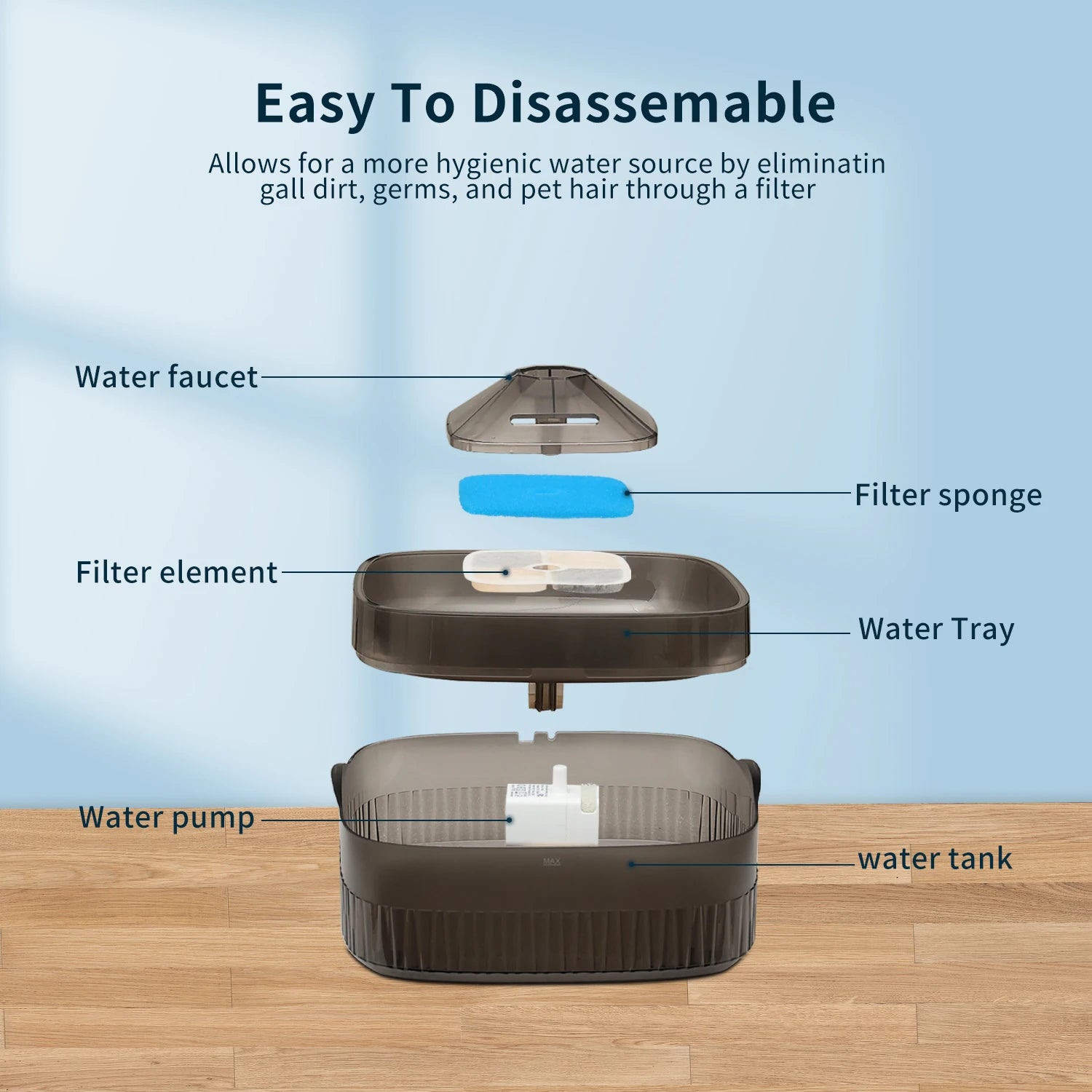 Easy To Disassemable

Allows for a more hygienic water source by eliminatin gall dirt, germs, and pet hair through a filter

Water faucet

Filter sponge

Filter element

Water Tray

Water pump

MAX

water tank