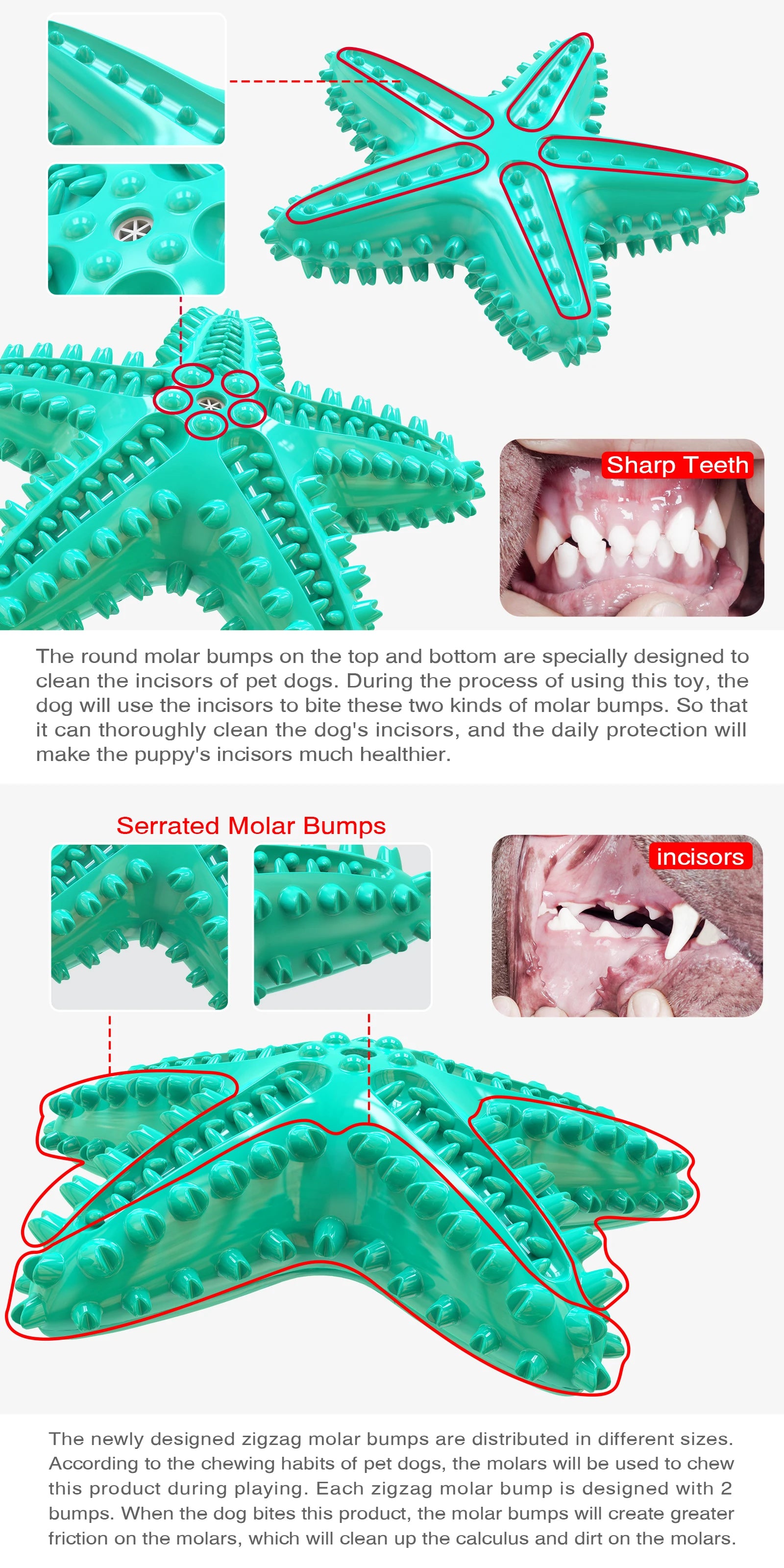 Sharp Teeth

The round molar bumps on the top and bottom are specially designed to clean the incisors of pet dogs. During the process of using this toy, the dog will use the incisors to bite these two kinds of molar bumps. So that it can thoroughly clean the dog's incisors, and the daily protection will make the puppy's incisors much healthier.

Serrated Molar Bumps

incisors

The newly designed zigzag molar bumps are distributed in different sizes. According to the chewing habits of pet dogs, the molars will be used to chew this product during playing. Each zigzag molar bump is designed with 2 bumps. When the dog bites this product, the molar bumps will create greater friction on the molars, which will clean up the calculus and dirt on the molars.